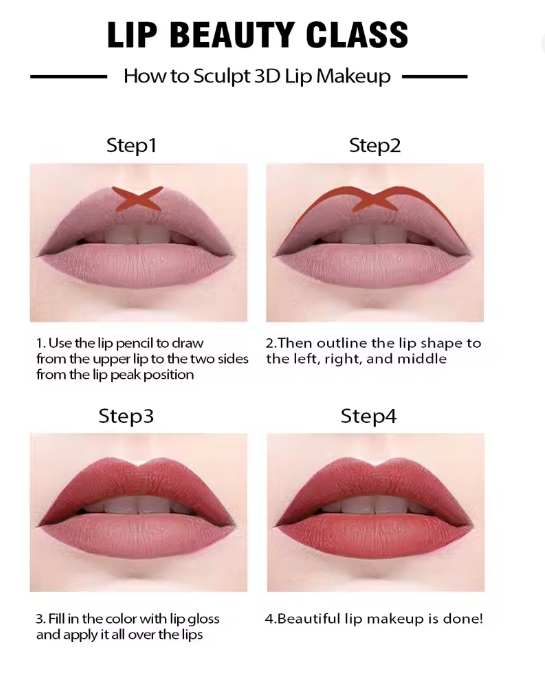 LIP BEAUTY CLASS

How to Sculpt 3D Lip Makeup

Step1

1. Use the lip pencil to draw from the upper lip to the two sides from the lip peak position

Step2

2.Then outline the lip shape to the left, right, and middle

Step3

3. Fill in the color with lip gloss and apply it all over the lips

Step4

4.Beautiful lip makeup is done!